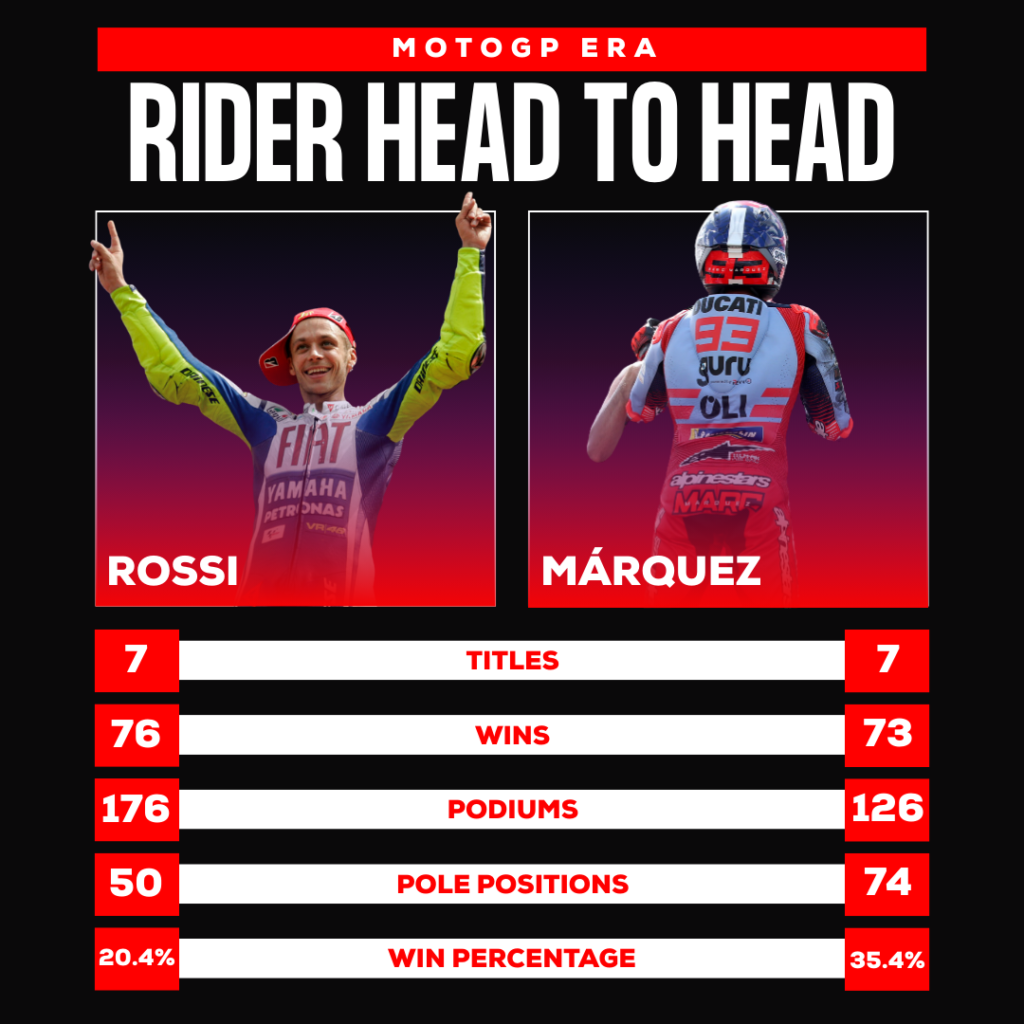 MOTOGP ERA

RIDER HEAD TO HEAD

FIAT
YAMAHA
PETRONAS

ROSSI

DUCATI
93
guru
OLI
alpinestars
MARC

MÁRQUEZ

| 7 | TITLES | 7 |
|---|---|---|
| 76 | WINS | 73 |
| 176 | PODIUMS | 126 |
| 50 | POLE POSITIONS | 74 |
| 20.4% | WIN PERCENTAGE | 35.4% |